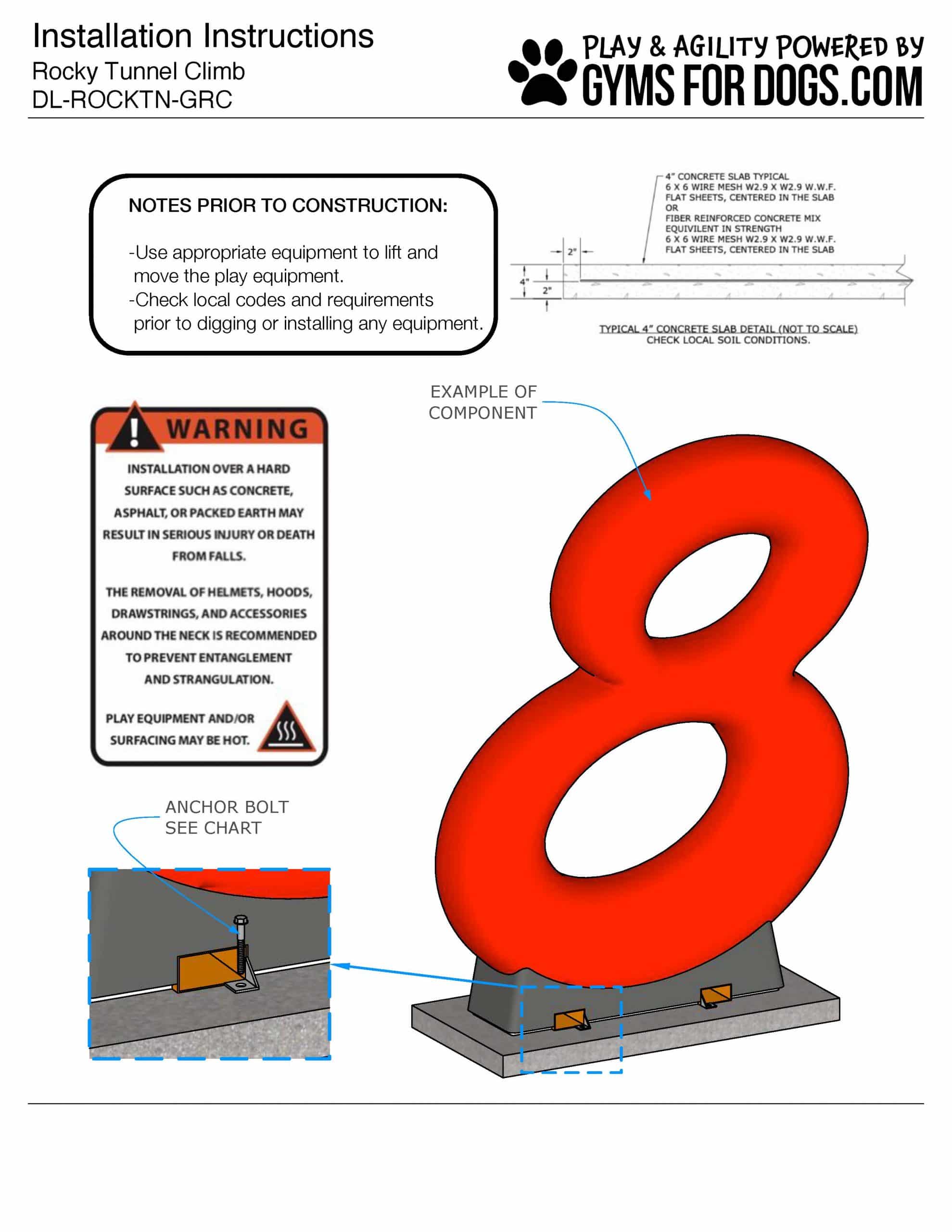 Installation Instructions
Rocky Tunnel Climb
DL-ROCKTN-GRC

PLAY & AGILITY POWERED BY
GYMS FOR DOGS.COM

NOTES PRIOR TO CONSTRUCTION:

-Use appropriate equipment to lift and move the play equipment.
-Check local codes and requirements prior to digging or installing any equipment.

4" CONCRETE SLAB TYPICAL
6 X 6 WIRE MESH W2.9 X W2.9 W.W.F. FLAT SHEETS, CENTERED IN THE SLAB
OR
FIBER REINFORCED CONCRETE MIX EQUIVILENT IN STRENGTH
6 X 6 WIRE MESH W2.9 X W2.9 W.W.F. FLAT SHEETS, CENTERED IN THE SLAB

2"
4"
2"

TYPICAL 4" CONCRETE SLAB DETAIL (NOT TO SCALE)
CHECK LOCAL SOIL CONDITIONS.

EXAMPLE OF COMPONENT

WARNING

INSTALLATION OVER A HARD SURFACE SUCH AS CONCRETE, ASPHALT, OR PACKED EARTH MAY RESULT IN SERIOUS INJURY OR DEATH FROM FALLS.

THE REMOVAL OF HELMETS, HOODS, DRAWSTRINGS, AND ACCESSORIES AROUND THE NECK IS RECOMMENDED TO PREVENT ENTANGLEMENT AND STRANGULATION.

PLAY EQUIPMENT AND/OR SURFACING MAY BE HOT.

ANCHOR BOLT
SEE CHART